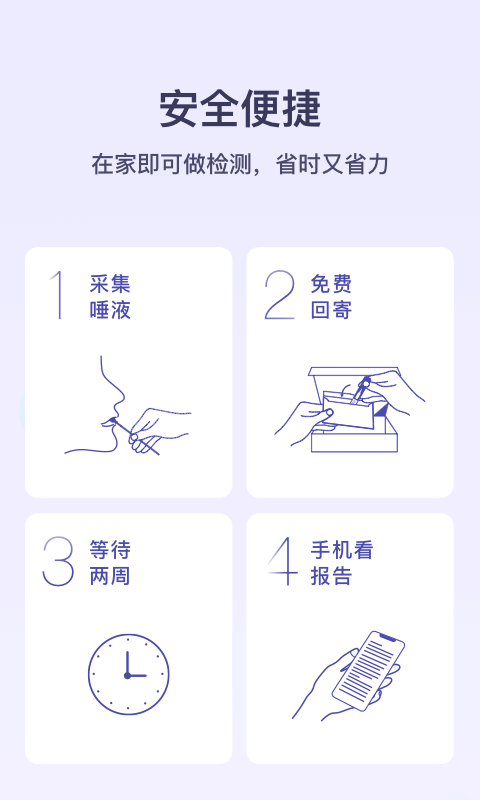 安全便捷

在家即可做检测，省时又省力

1 采集唾液

2 免费回寄

3 等待两周

4 手机看报告