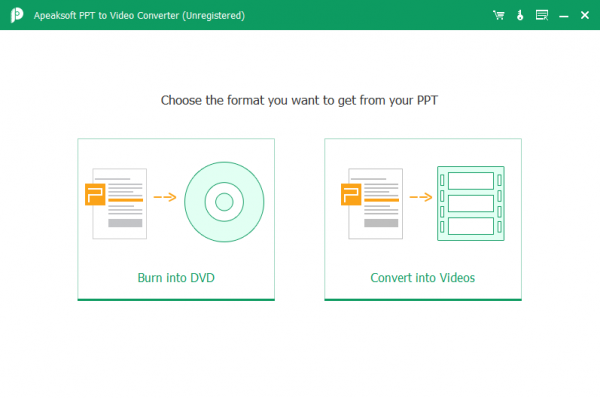 Apeaksoft PPT to Video Converter (Unregistered)

Choose the format you want to get from your PPT

Burn into DVD

Convert into Videos