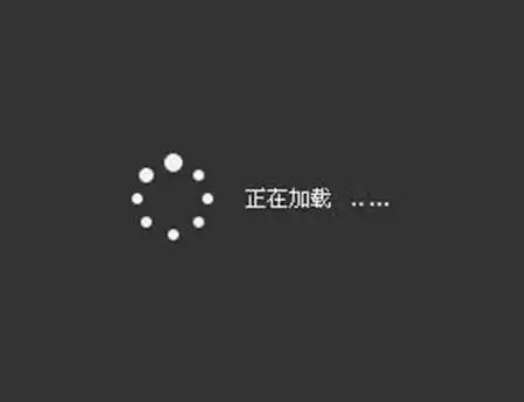 正在加载 ……